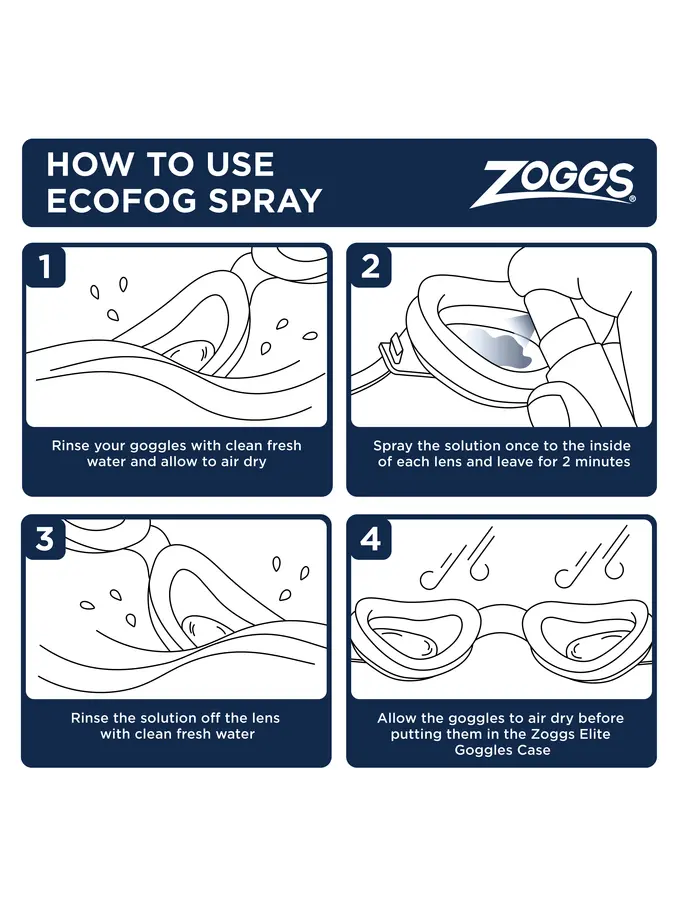 HOW TO USE ECOFOG SPRAY

ZOGGS®

1

Rinse your goggles with clean fresh water and allow to air dry

2

Spray the solution once to the inside of each lens and leave for 2 minutes

3

Rinse the solution off the lens with clean fresh water

4

Allow the goggles to air dry before putting them in the Zoggs Elite Goggles Case